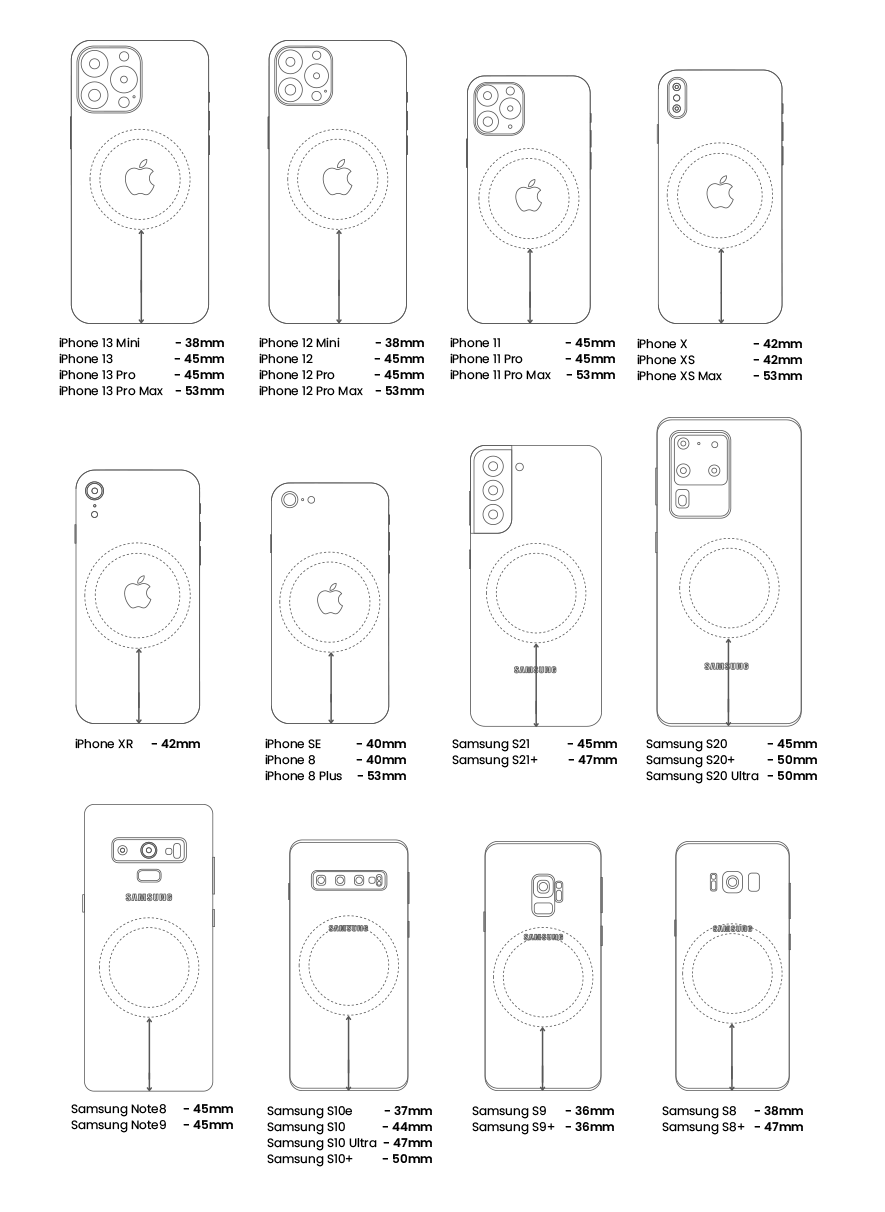 iPhone 13 Mini - 38mm
iPhone 13 - 45mm
iPhone 13 Pro - 45mm
iPhone 13 Pro Max - 53mm

iPhone 12 Mini - 38mm
iPhone 12 - 45mm
iPhone 12 Pro - 45mm
iPhone 12 Pro Max - 53mm

iPhone 11 - 45mm
iPhone 11 Pro - 45mm
iPhone 11 Pro Max - 53mm

iPhone X - 42mm
iPhone XS - 42mm
iPhone XS Max - 53mm

iPhone XR - 42mm

iPhone SE - 40mm
iPhone 8 - 40mm
iPhone 8 Plus - 53mm

SAMSUNG

Samsung S21 - 45mm
Samsung S21+ - 47mm

SAMSUNG

Samsung S20 - 45mm
Samsung S20+ - 50mm
Samsung S20 Ultra - 50mm

SAMSUNG

Samsung Note8 - 45mm
Samsung Note9 - 45mm

SAMSUNG

Samsung S10e - 37mm
Samsung S10 - 44mm
Samsung S10 Ultra - 47mm
Samsung S10+ - 50mm

SAMSUNG

Samsung S9 - 36mm
Samsung S9+ - 36mm

SAMSUNG

Samsung S8 - 38mm
Samsung S8+ - 47mm